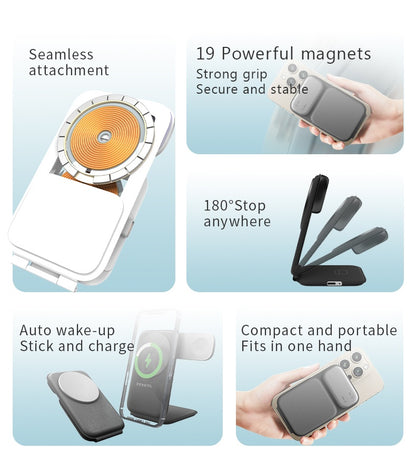 Seamless attachment

19 Powerful magnets
Strong grip
Secure and stable

180°Stop anywhere

Auto wake-up
Stick and charge

Compact and portable
Fits in one hand